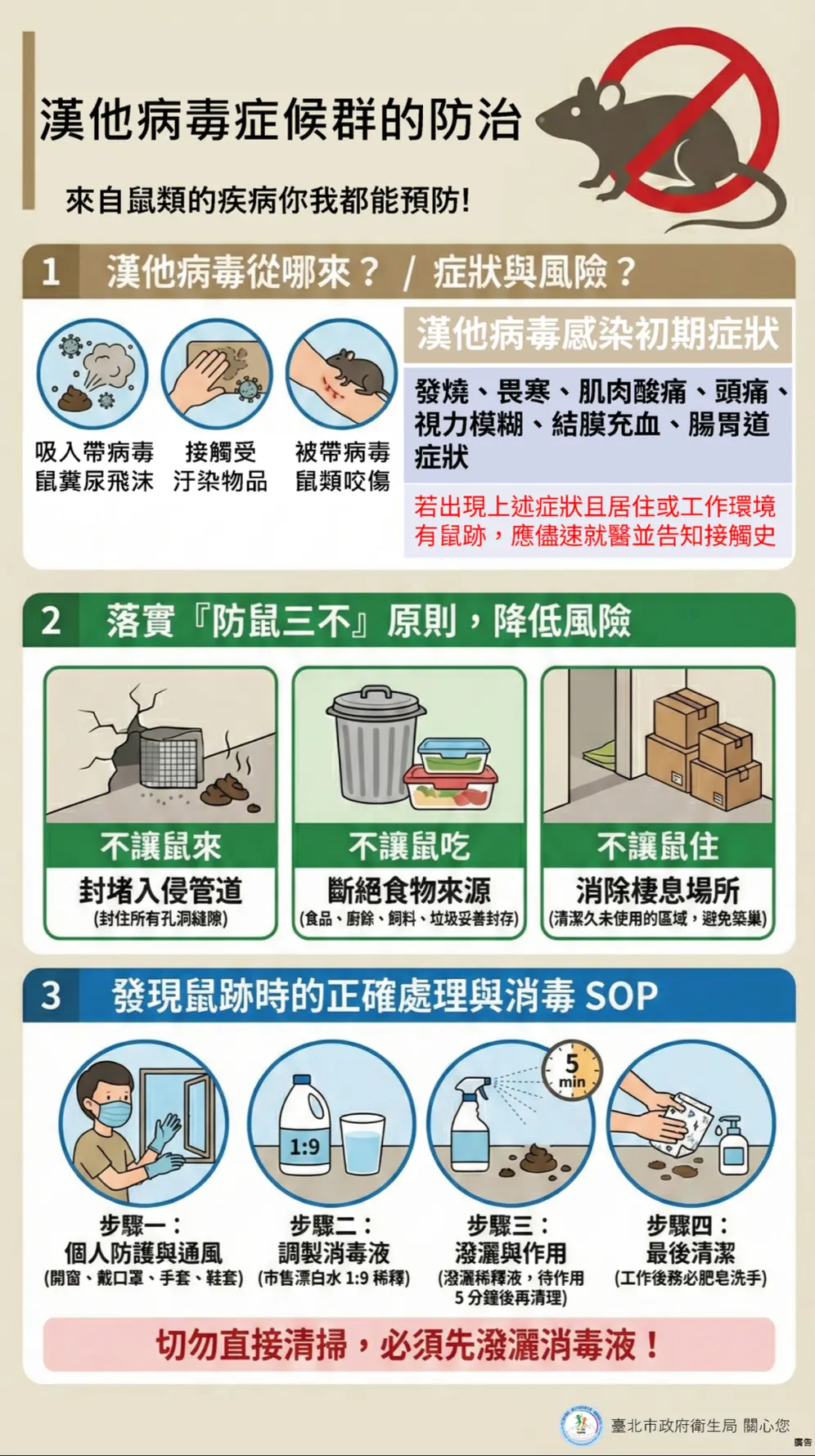 漢他病毒症候群的防治

來自鼠類的疾病你我都能預防!

1 漢他病毒從哪來? / 症狀與風險?

吸入帶病毒鼠糞尿飛沫

接觸受汙染物品

被帶病毒鼠類咬傷

漢他病毒感染初期症狀

發燒、畏寒、肌肉酸痛、頭痛、視力模糊、結膜充血、腸胃道症狀

若出現上述症狀且居住或工作環境有鼠跡，應儘速就醫並告知接觸史

2 落實『防鼠三不』原則，降低風險

不讓鼠來
封堵入侵管道
(封住所有孔洞縫隙)

不讓鼠吃
斷絕食物來源
(食品、廚餘、飼料、垃圾妥善封存)

不讓鼠住
消除棲息場所
(清潔久未使用的區域，避免築巢)

3 發現鼠跡時的正確處理與消毒 SOP

1:9

5 min

步驟一:
個人防護與通風
(開窗、戴口罩、手套、鞋套)

步驟二:
調製消毒液
(市售漂白水 1:9 稀釋)

步驟三:
潑灑與作用
(潑灑稀釋液，待作用 5 分鐘後再清理)

步驟四:
最後清潔
(工作後務必肥皂洗手)

切勿直接清掃，必須先潑灑消毒液!

臺北市政府衛生局 關心您

廣告